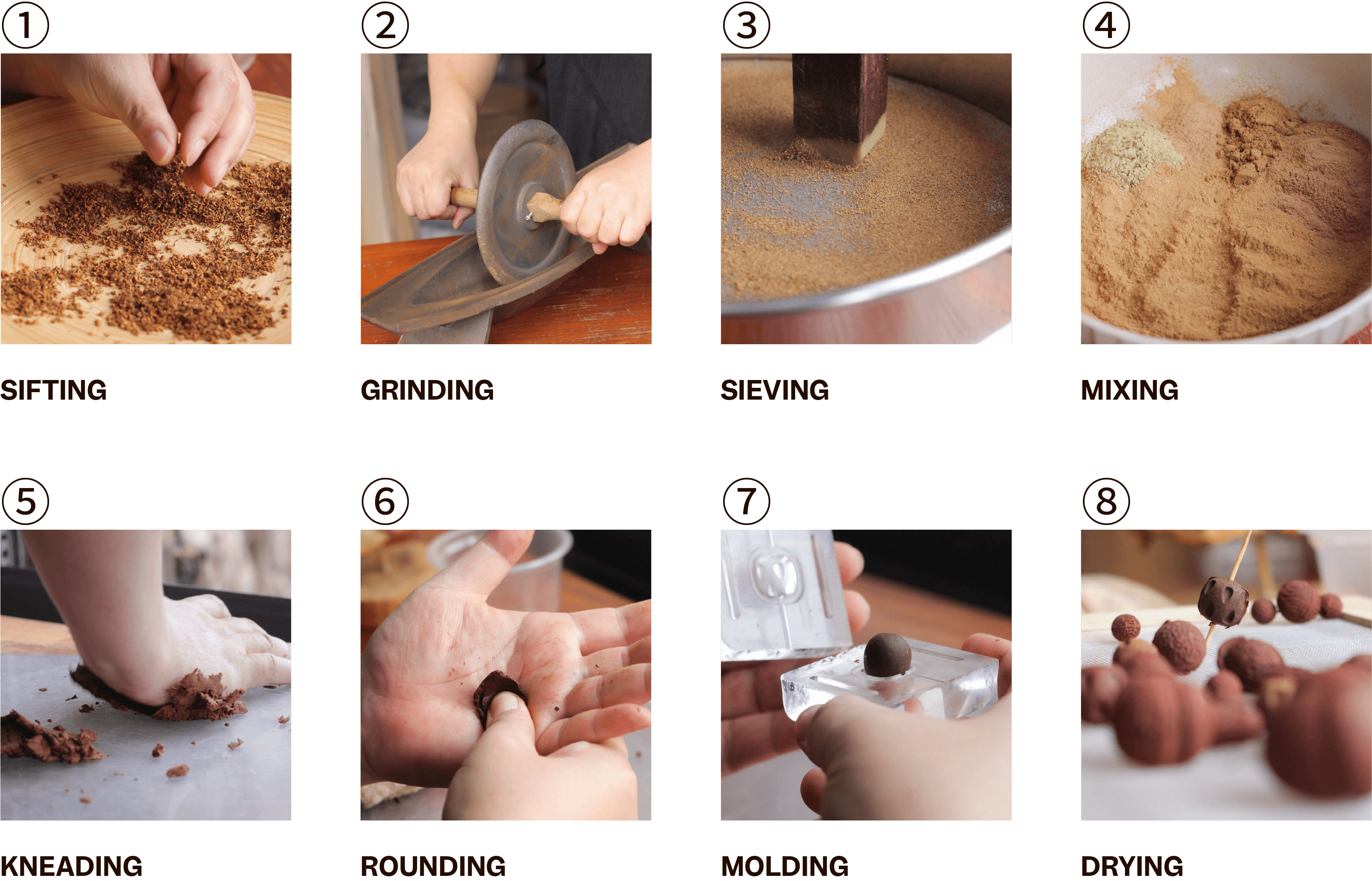 ①

SIFTING

②

GRINDING

③

SIEVING

④

MIXING

⑤

KNEADING

⑥

ROUNDING

⑦

MOLDING

⑧

DRYING